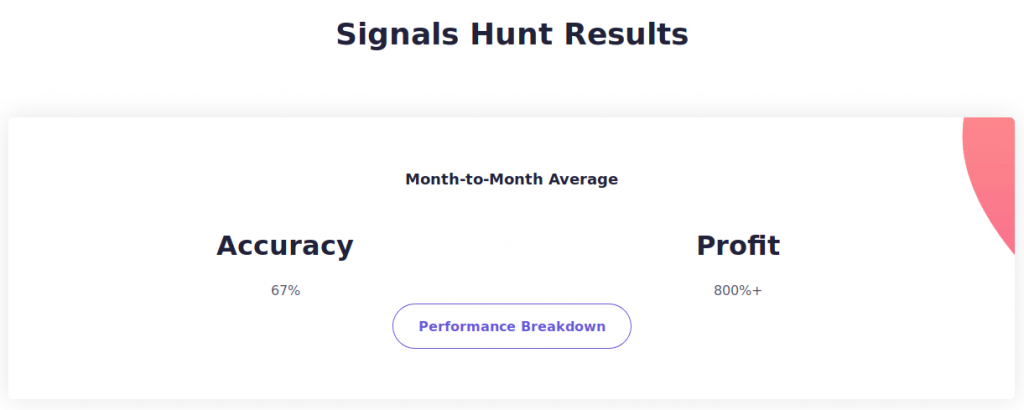 Signals Hunt Results

Month-to-Month Average

Accuracy

67%

Profit

800%+

Performance Breakdown